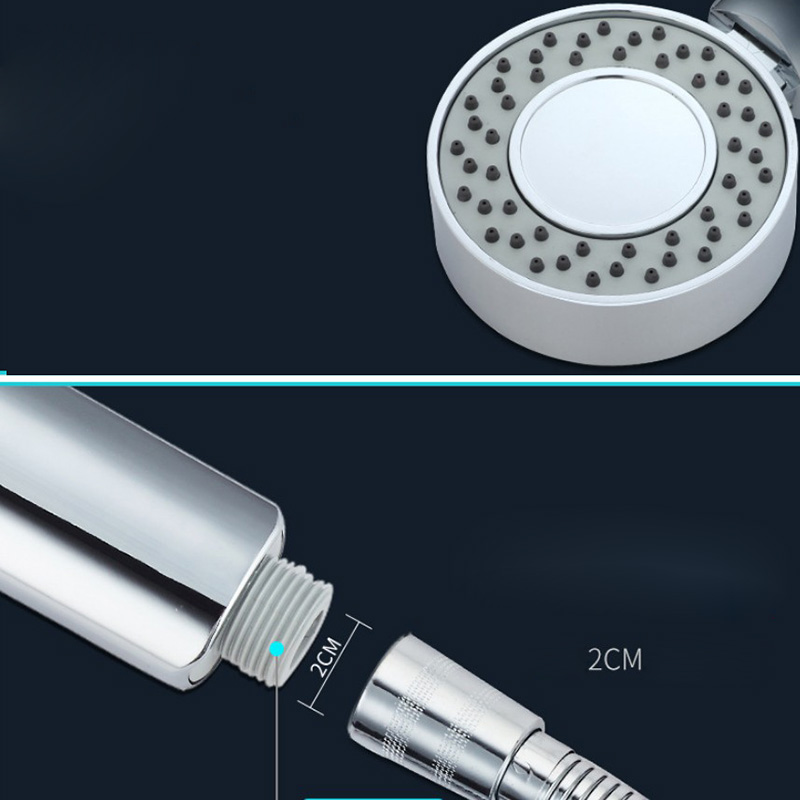 2CM

2CM