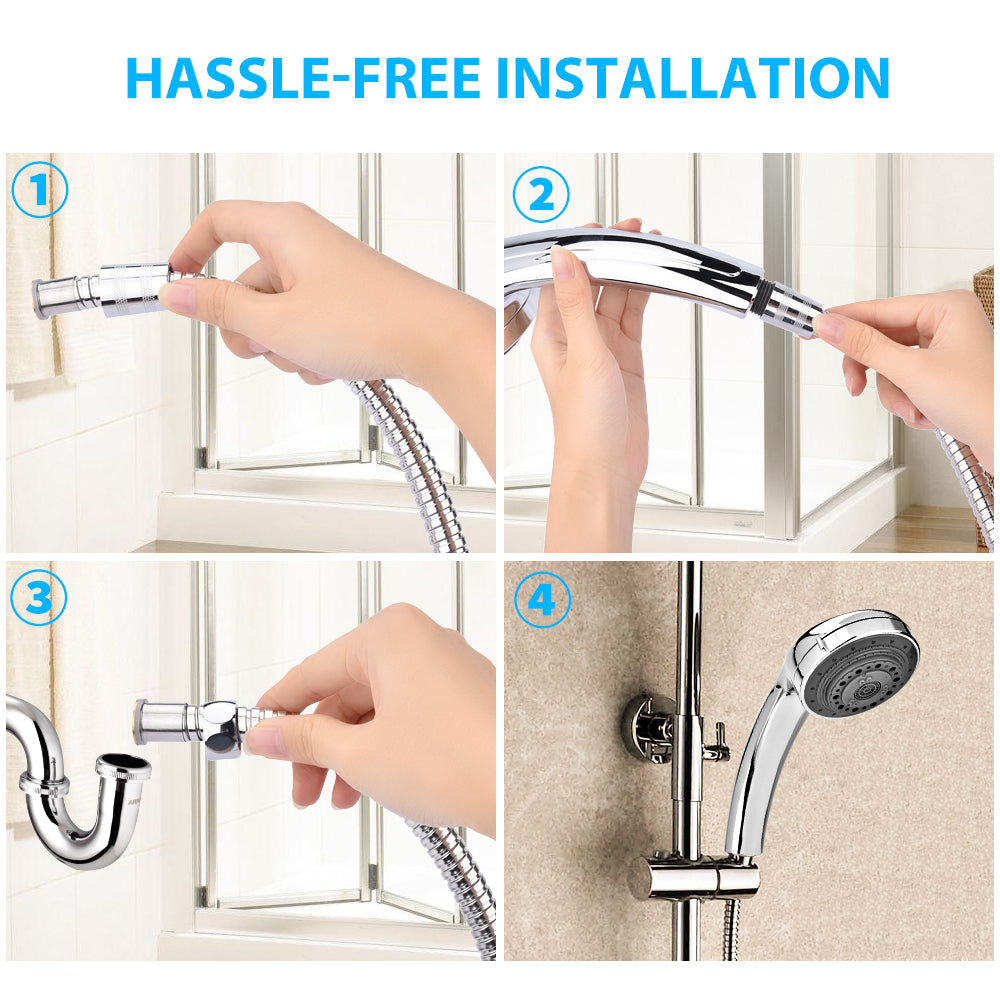 HASSLE-FREE INSTALLATION

1

2

3

4