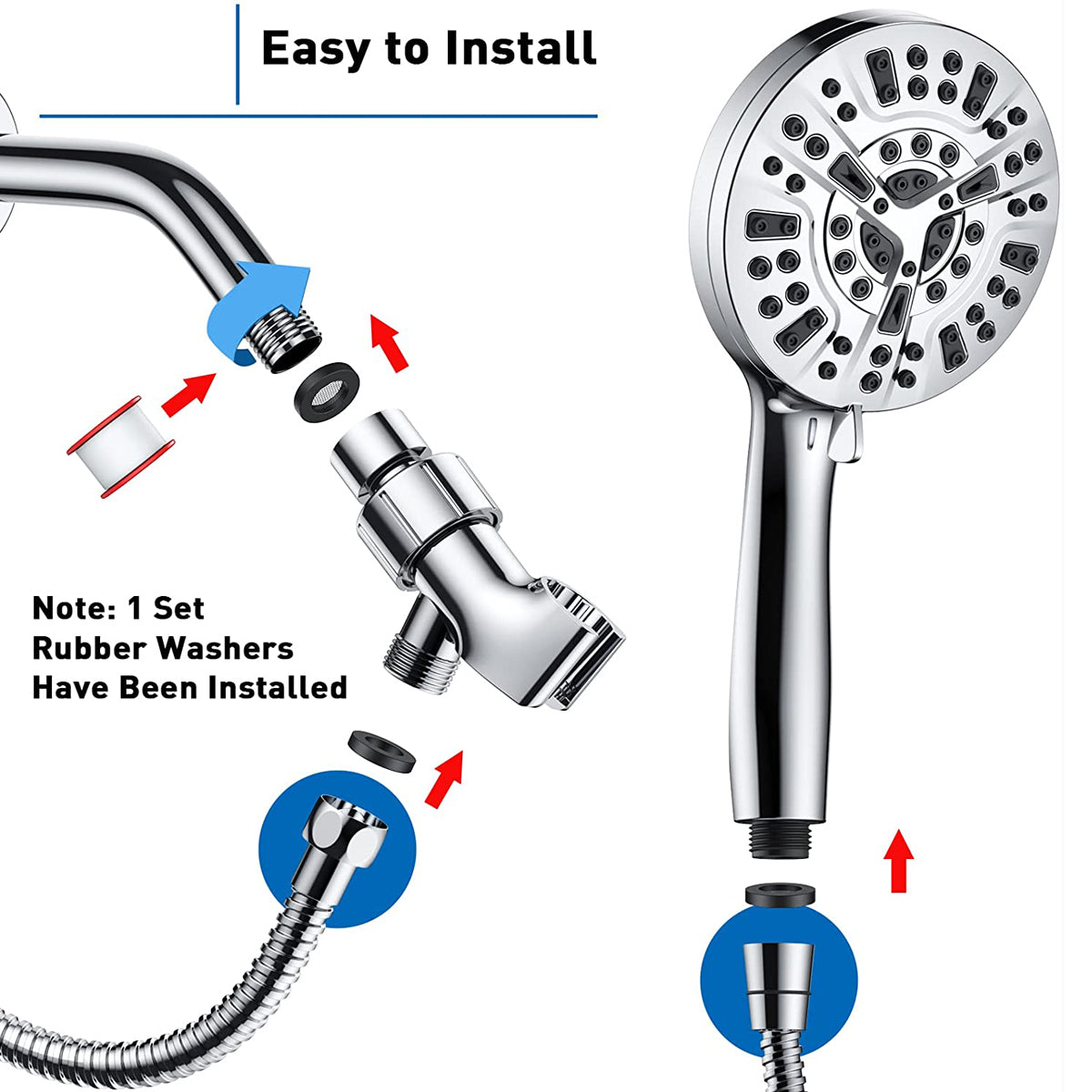 Easy to Install

Note: 1 Set
Rubber Washers
Have Been Installed